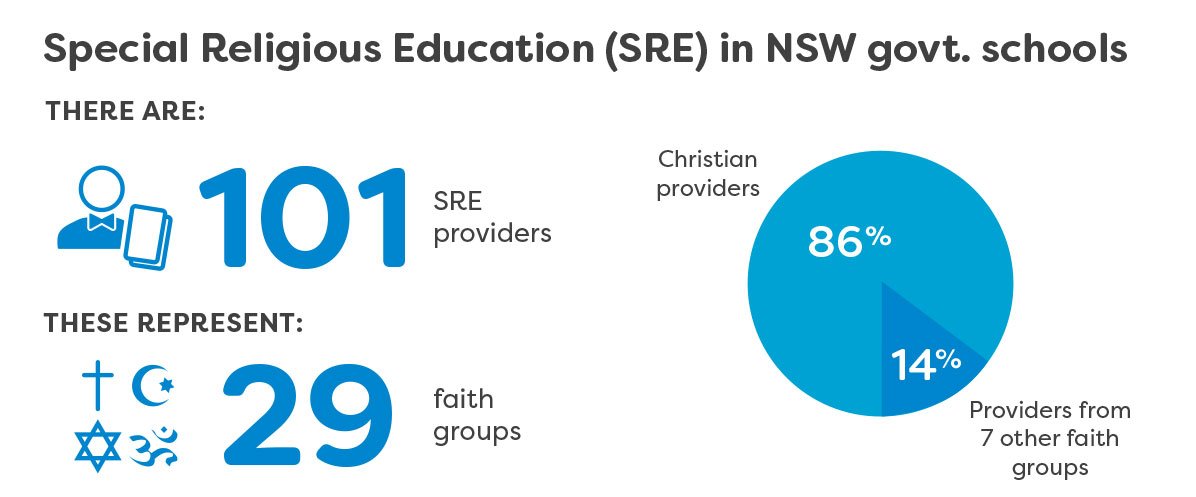 Special Religious Education (SRE) in NSW govt. schools

THERE ARE:

101 SRE providers

THESE REPRESENT:

29 faith groups

Christian providers

86%

14%

Providers from 7 other faith groups